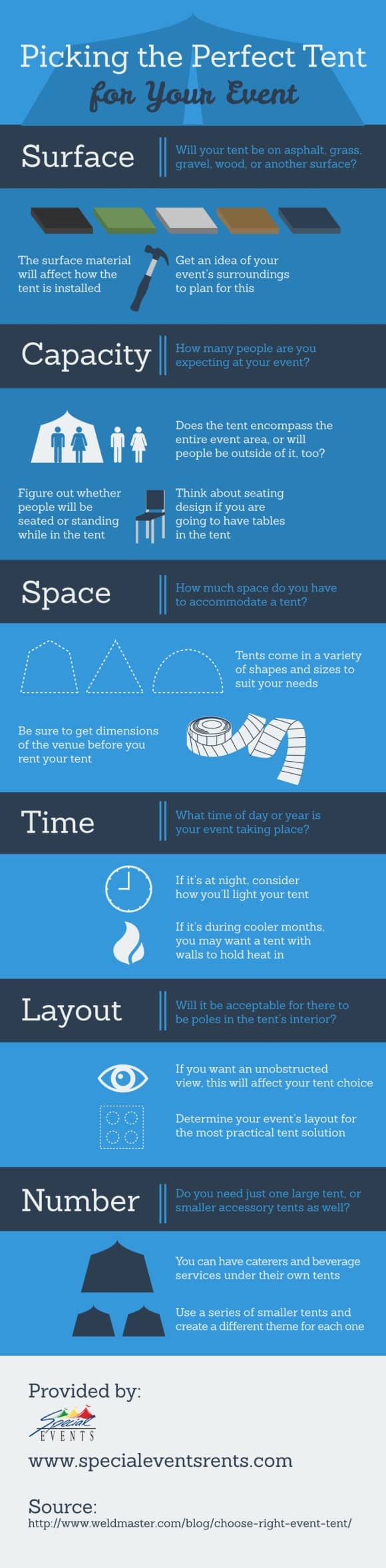 Picking the Perfect Tent
for Your Event

Surface

Will your tent be on asphalt, grass, gravel, wood, or another surface?

The surface material will affect how the tent is installed

Get an idea of your event's surroundings to plan for this

Capacity

How many people are you expecting at your event?

Does the tent encompass the entire event area, or will people be outside of it, too?

Figure out whether people will be seated or standing while in the tent

Think about seating design if you are going to have tables in the tent

Space

How much space do you have to accommodate a tent?

Tents come in a variety of shapes and sizes to suit your needs

Be sure to get dimensions of the venue before you rent your tent

Time

What time of day or year is your event taking place?

If it's at night, consider how you'll light your tent

If it's during cooler months, you may want a tent with walls to hold heat in

Layout

Will it be acceptable for there to be poles in the tent's interior?

If you want an unobstructed view, this will affect your tent choice

Determine your event's layout for the most practical tent solution

Number

Do you need just one large tent, or smaller accessory tents as well?

You can have caterers and beverage services under their own tents

Use a series of smaller tents and create a different theme for each one

Provided by:

Special EVENTS

www.specialeventsrents.com

Source:
http://www.weldmaster.com/blog/choose-right-event-tent/